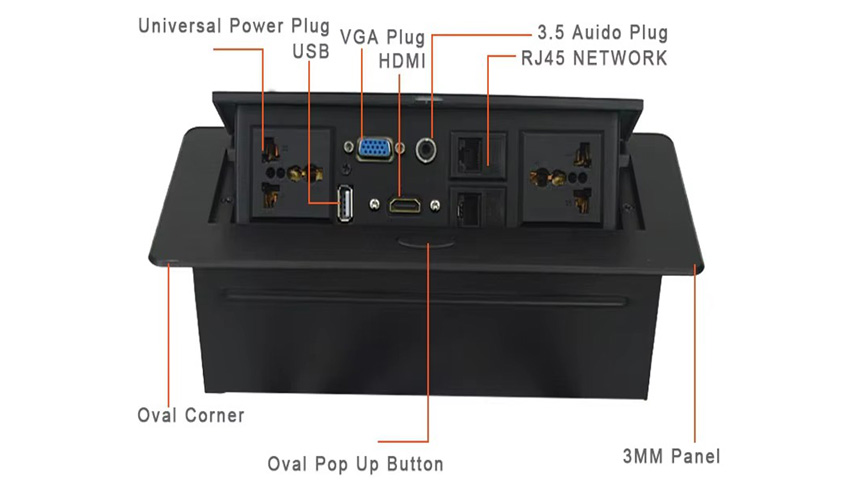 Universal Power Plug
USB
VGA Plug
HDMI
3.5 Auido Plug
RJ45 NETWORK
Oval Corner
Oval Pop Up Button
3MM Panel